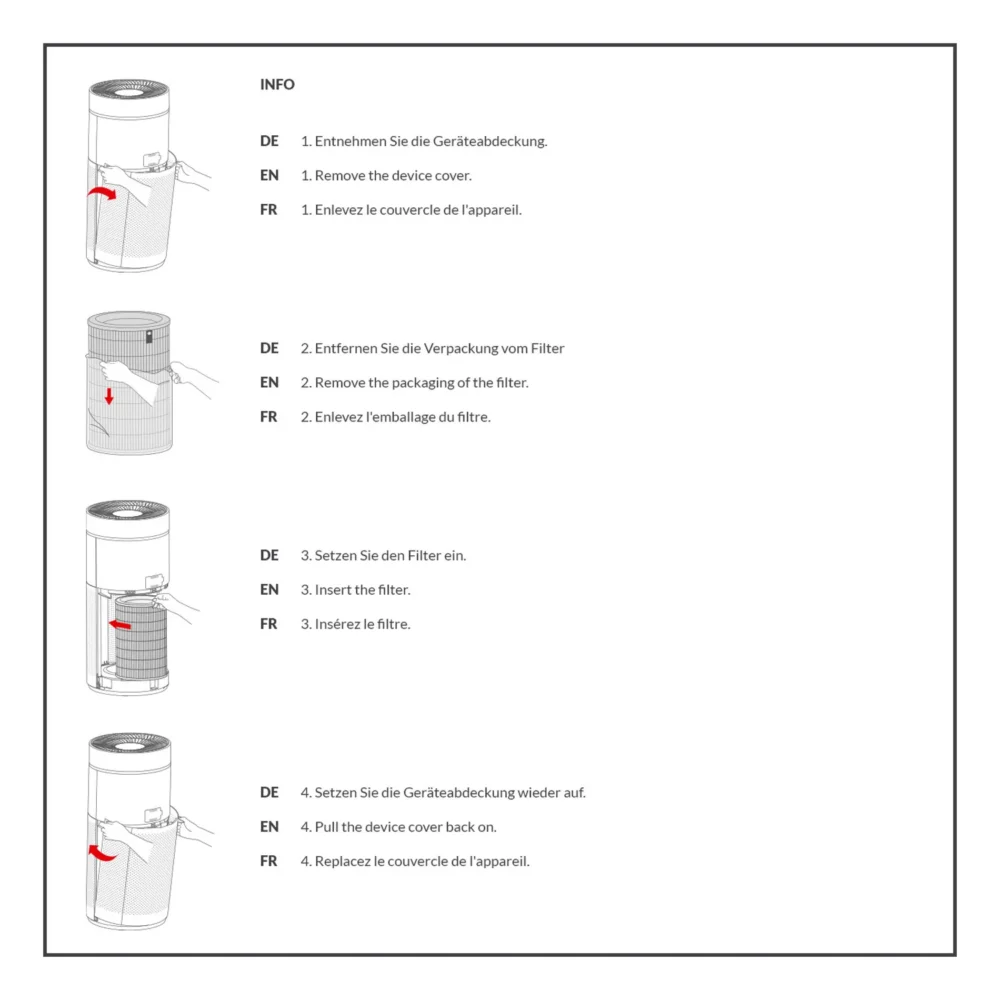 INFO

DE 1. Entnehmen Sie die Geräteabdeckung.

EN 1. Remove the device cover.

FR 1. Enlevez le couvercle de l'appareil.

DE 2. Entfernen Sie die Verpackung vom Filter

EN 2. Remove the packaging of the filter.

FR 2. Enlevez l'emballage du filtre.

DE 3. Setzen Sie den Filter ein.

EN 3. Insert the filter.

FR 3. Insérez le filtre.

DE 4. Setzen Sie die Geräteabdeckung wieder auf.

EN 4. Pull the device cover back on.

FR 4. Replacez le couvercle de l'appareil.