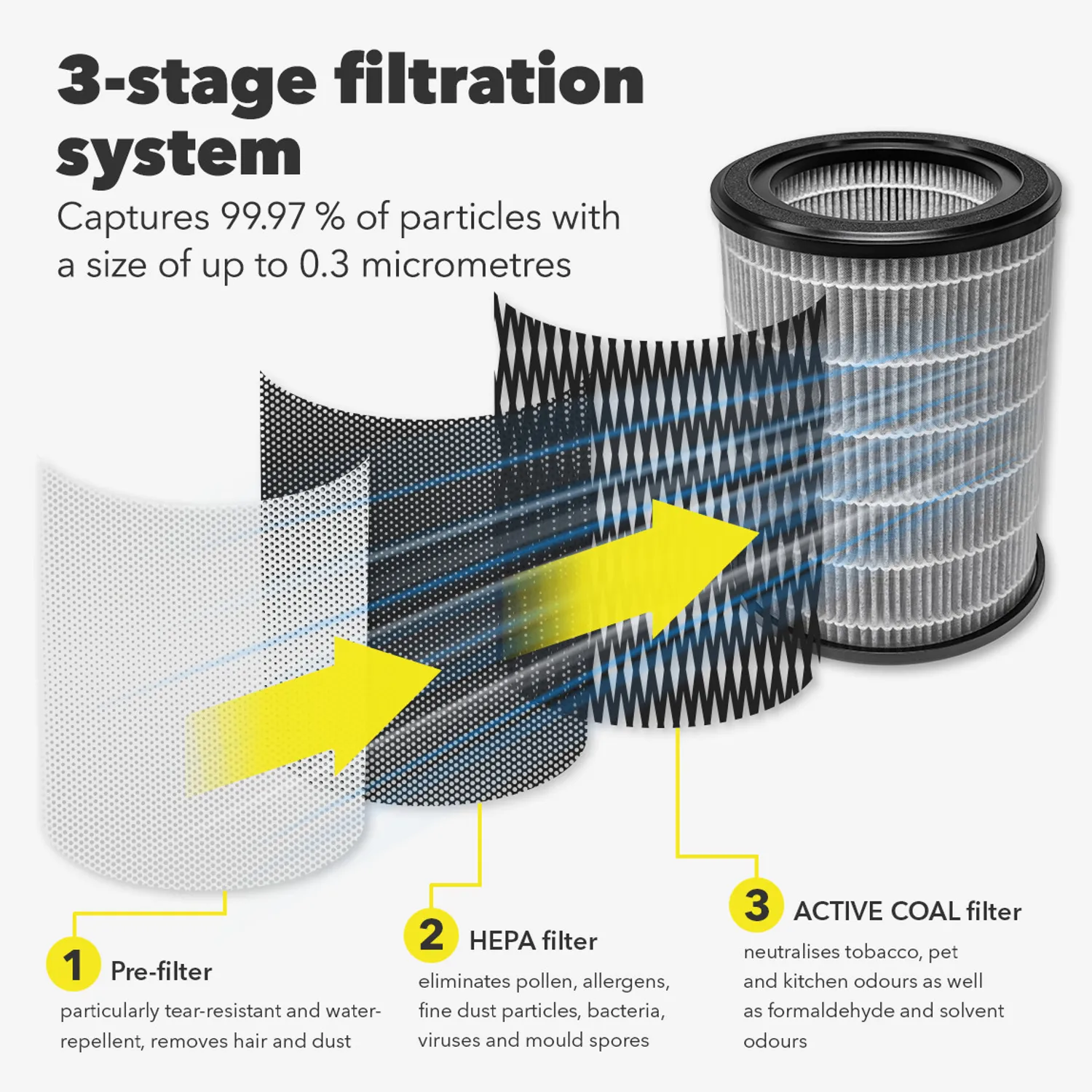 3-stage filtration system

Captures 99.97 % of particles with a size of up to 0.3 micrometres

1 Pre-filter
particularly tear-resistant and water-repellent, removes hair and dust

2 HEPA filter
eliminates pollen, allergens, fine dust particles, bacteria, viruses and mould spores

3 ACTIVE COAL filter
neutralises tobacco, pet and kitchen odours as well as formaldehyde and solvent odours