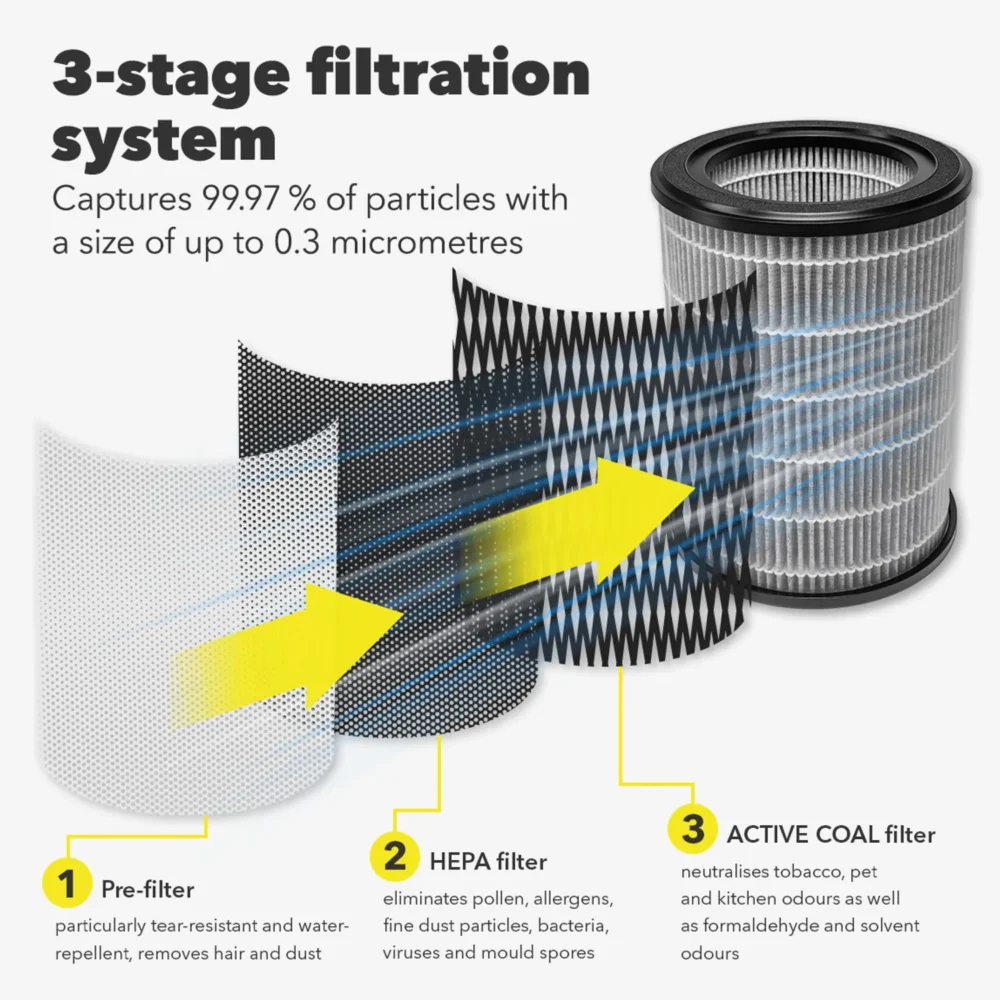 3-stage filtration system

Captures 99.97 % of particles with a size of up to 0.3 micrometres

1 Pre-filter

particularly tear-resistant and water-repellent, removes hair and dust

2 HEPA filter

eliminates pollen, allergens, fine dust particles, bacteria, viruses and mould spores

3 ACTIVE COAL filter

neutralises tobacco, pet and kitchen odours as well as formaldehyde and solvent odours